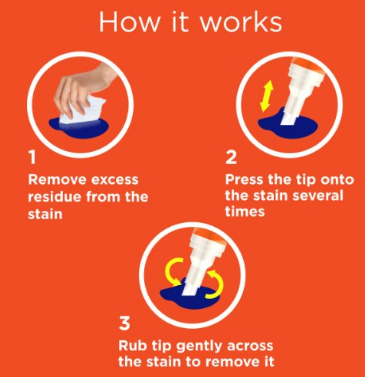 How it works

1
Remove excess residue from the stain

2
Press the tip onto the stain several times

3
Rub tip gently across the stain to remove it